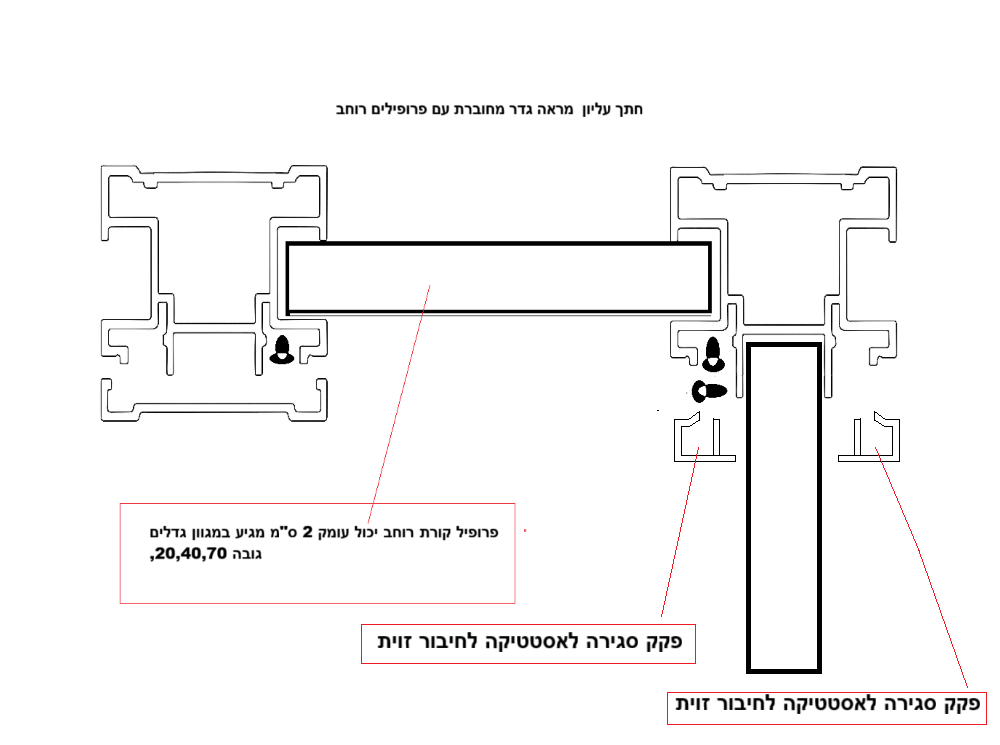 חתך עליון מראה גדר מחוברת עם פרופילים רוחב

פרופיל קורת רוחב יכול עומק 2 ס"מ מגיע במגוון גדלים גובה 20,40,70,

פקק סגירה לאסטטיקה לחיבור זוית

פקק סגירה לאסטטיקה לחיבור זוית