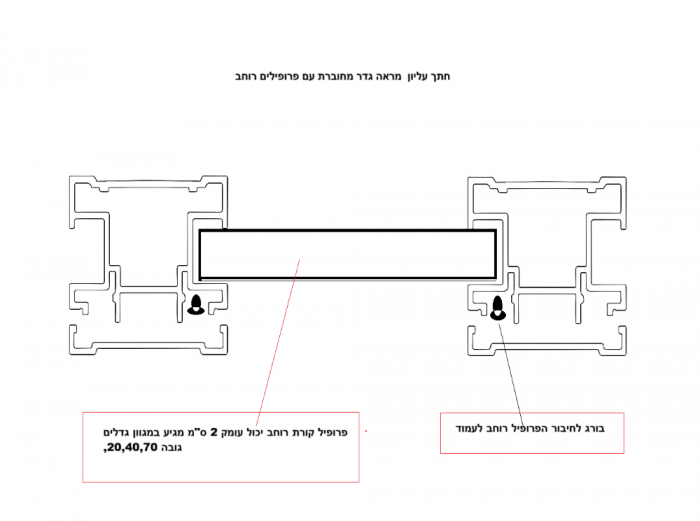 חתך עליון  מראה גדר מחוברת עם פרופילים רוחב

פרופיל קורת רוחב יכול עומק 2 ס"מ מגיע במגוון גדלים גובה 20,40,70,

בורג לחיבור הפרופיל רוחב לעמוד